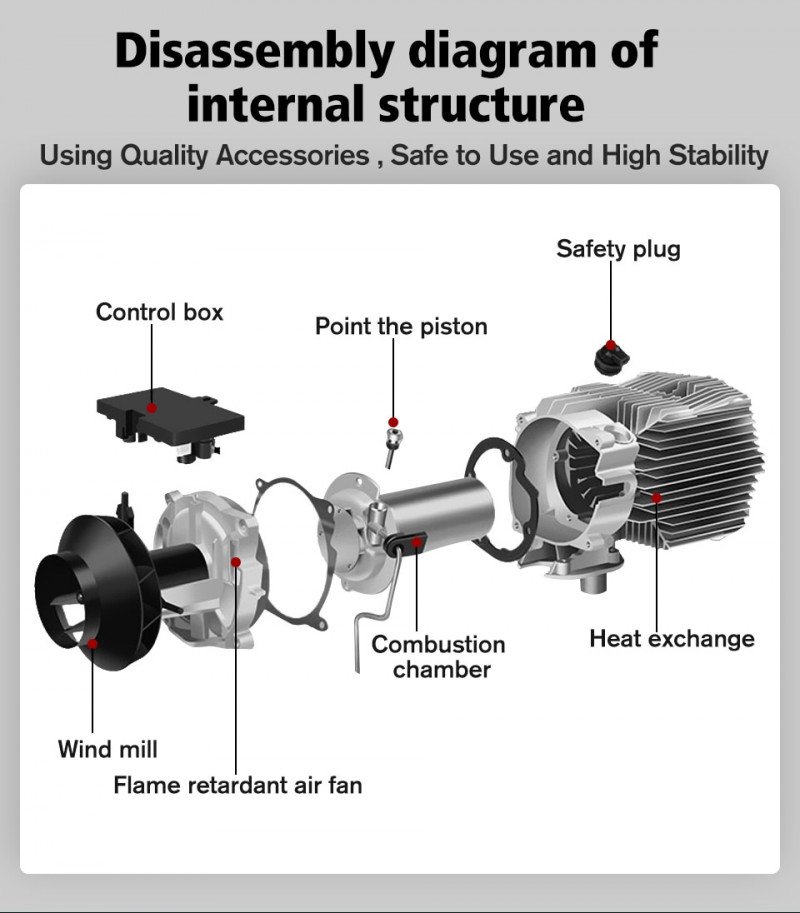 Disassembly diagram of internal structure

Using Quality Accessories , Safe to Use and High Stability

Safety plug

Control box

Point the piston

Combustion chamber

Heat exchange

Wind mill

Flame retardant air fan