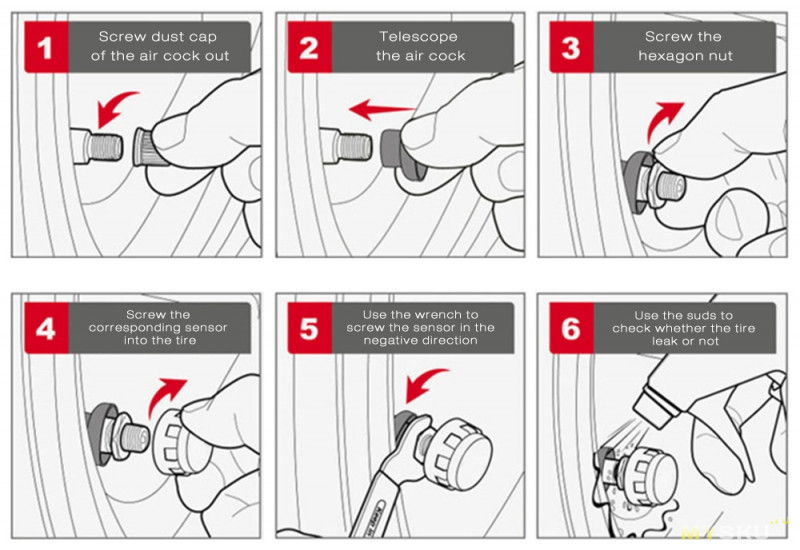 1 Screw dust cap of the air cock out

2 Telescope the air cock

3 Screw the hexagon nut

4 Screw the corresponding sensor into the tire

5 Use the wrench to screw the sensor in the negative direction

6 Use the suds to check whether the tire leak or not

MYSKU