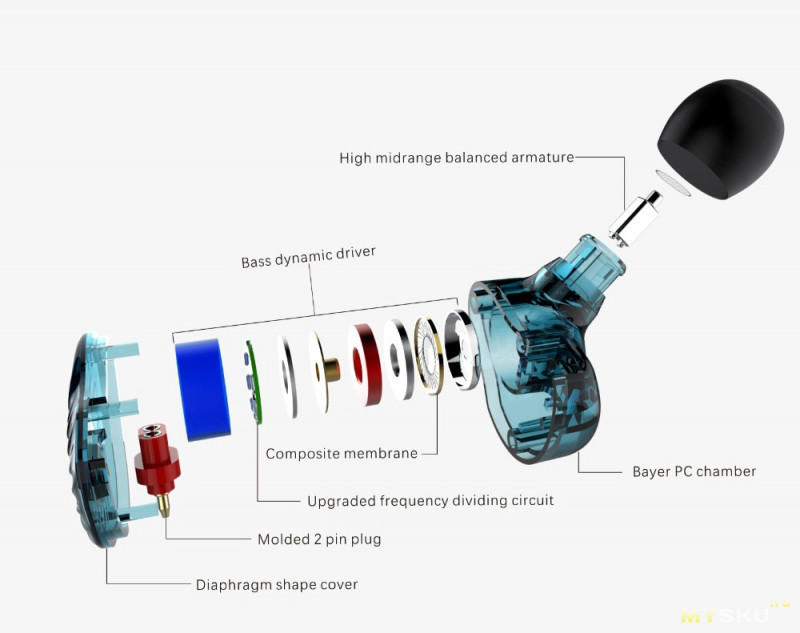 High midrange balanced armature

Bass dynamic driver

Composite membrane

Bayer PC chamber

Upgraded frequency dividing circuit

Molded 2 pin plug

Diaphragm shape cover

MYSKU.ru